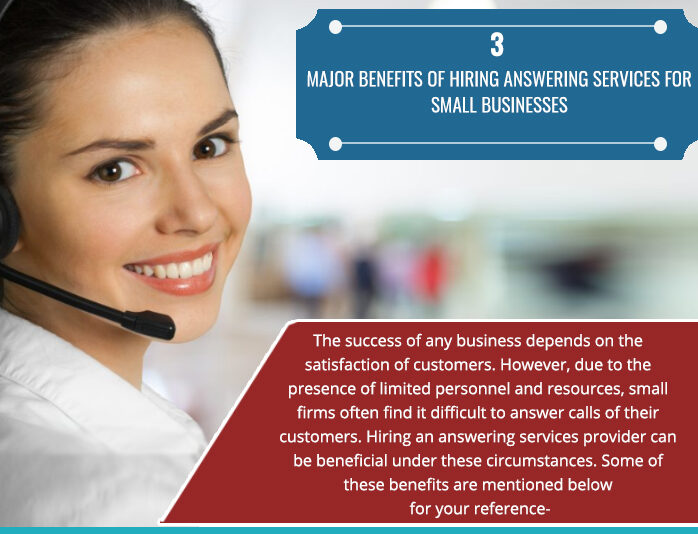 3
MAJOR BENEFITS OF HIRING ANSWERING SERVICES FOR SMALL BUSINESSES

The success of any business depends on the satisfaction of customers. However, due to the presence of limited personnel and resources, small firms often find it difficult to answer calls of their customers. Hiring an answering services provider can be beneficial under these circumstances. Some of these benefits are mentioned below for your reference-